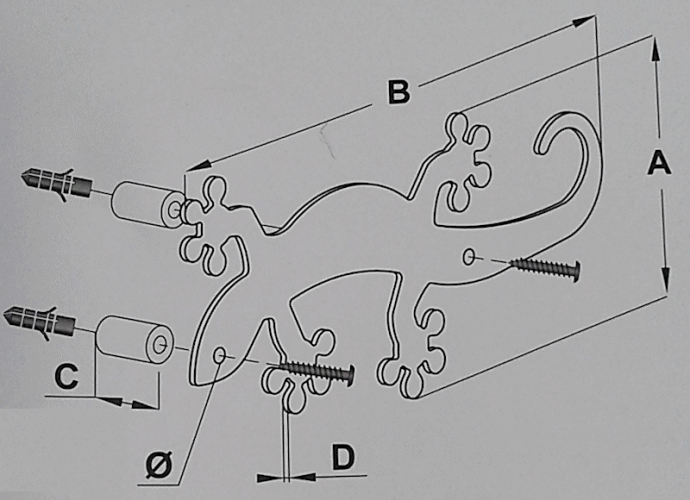 B
A
C
Ø
D